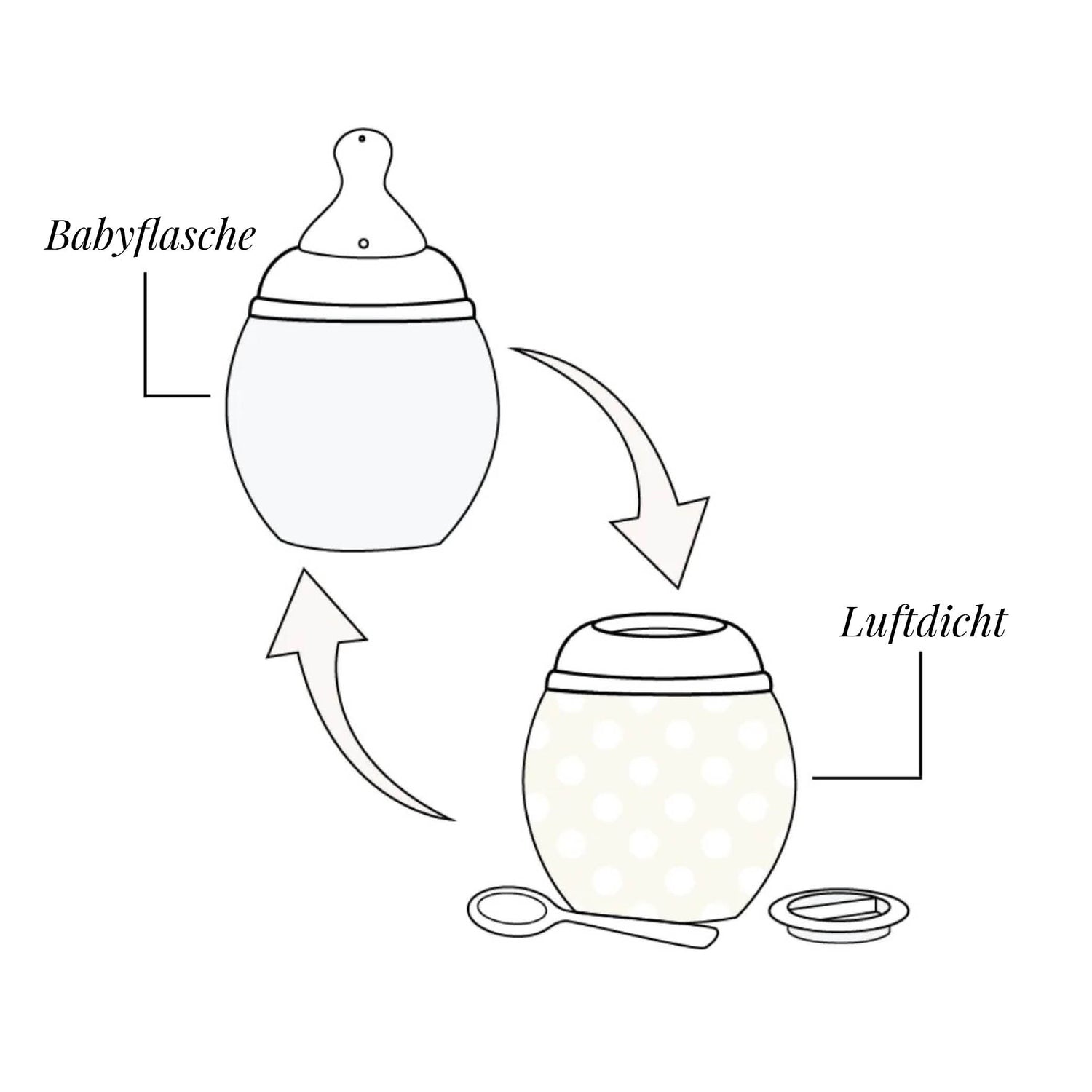 Babyflasche

Luftdicht